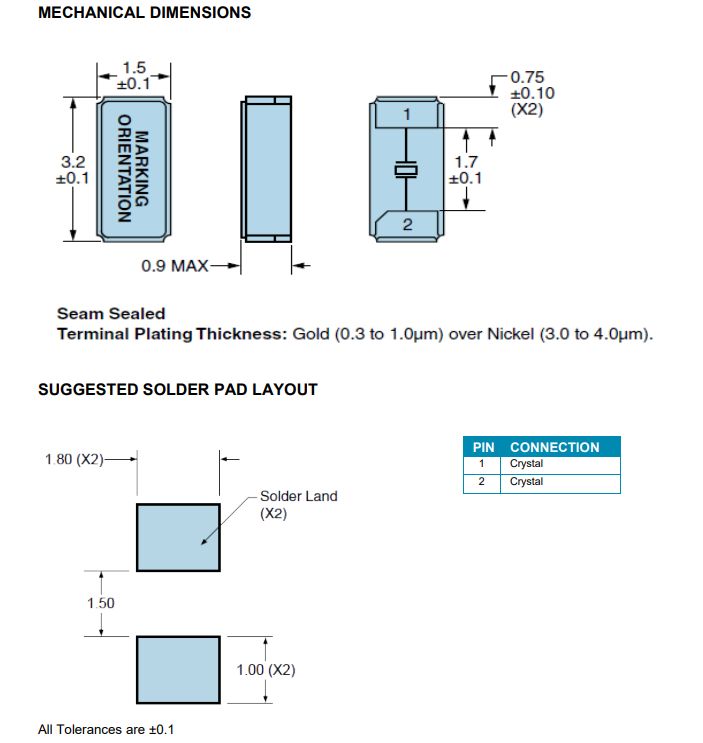 MECHANICAL DIMENSIONS

1.5
±0.1

3.2
±0.1

MARKING
ORIENTATION

0.9 MAX

1

2

0.75
±0.10
(X2)

1.7
±0.1

Seam Sealed
Terminal Plating Thickness: Gold (0.3 to 1.0μm) over Nickel (3.0 to 4.0μm).

SUGGESTED SOLDER PAD LAYOUT

1.80 (X2)

Solder Land
(X2)

1.50

1.00 (X2)

| PIN | CONNECTION |
|---|---|
| 1 | Crystal |
| 2 | Crystal |

All Tolerances are ±0.1